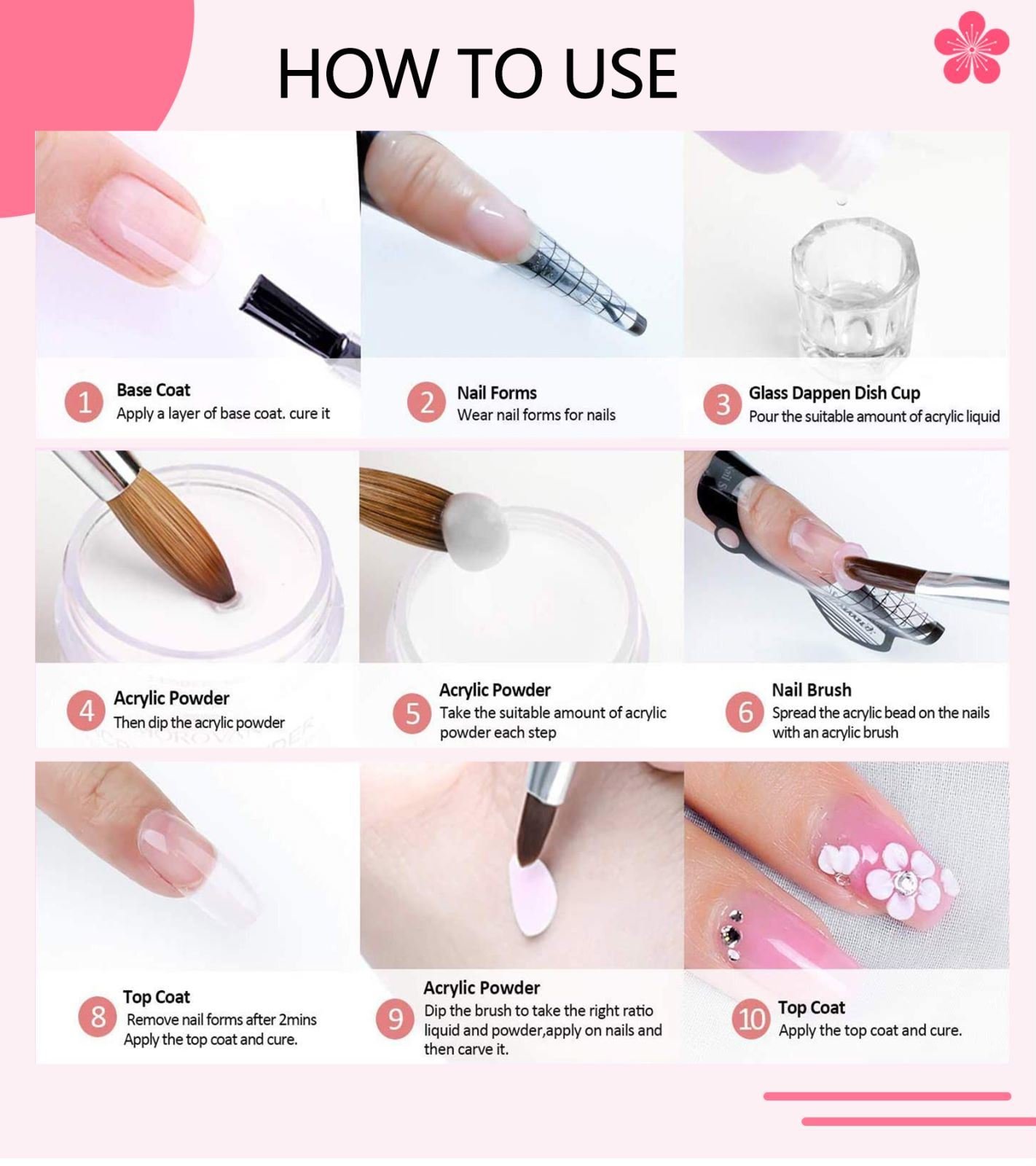 HOW TO USE

1 Base Coat
Apply a layer of base coat. cure it

2 Nail Forms
Wear nail forms for nails

3 Glass Dappen Dish Cup
Pour the suitable amount of acrylic liquid

4 Acrylic Powder
Then dip the acrylic powder

5 Acrylic Powder
Take the suitable amount of acrylic powder each step

6 Nail Brush
Spread the acrylic bead on the nails with an acrylic brush

8 Top Coat
Remove nail forms after 2mins
Apply the top coat and cure.

9 Acrylic Powder
Dip the brush to take the right ratio liquid and powder,apply on nails and then carve it.

10 Top Coat
Apply the top coat and cure.